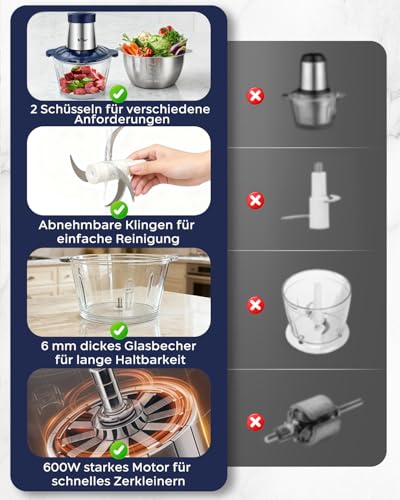 2 Schüsseln für verschiedene Anforderungen

Abnehmbare Klingen für einfache Reinigung

6 mm dickes Glasbecher für lange Haltbarkeit

600W starkes Motor für schnelles Zerkleinern