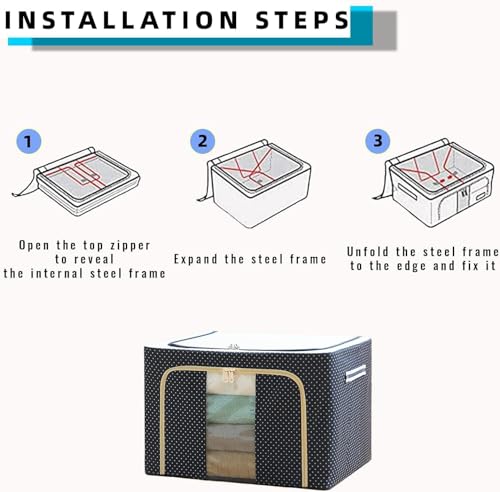 INSTALLATION STEPS

1

Open the top zipper to reveal the internal steel frame

2

Expand the steel frame

3

Unfold the steel frame to the edge and fix it