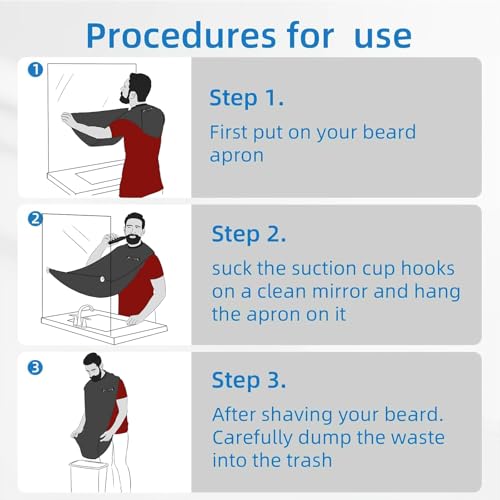 Procedures for use

1

Step 1.

First put on your beard apron

2

Step 2.

suck the suction cup hooks on a clean mirror and hang the apron on it

3

Step 3.

After shaving your beard. Carefully dump the waste into the trash