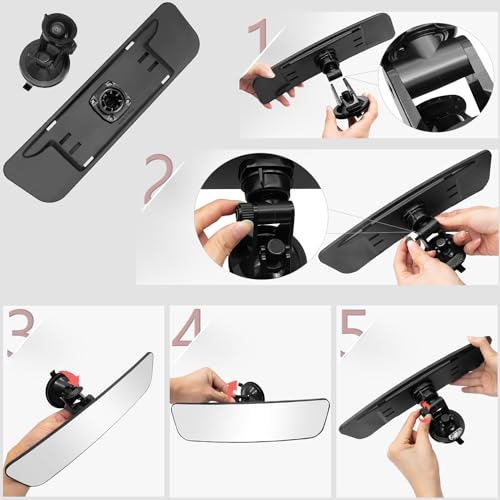 1
2
3
4
5