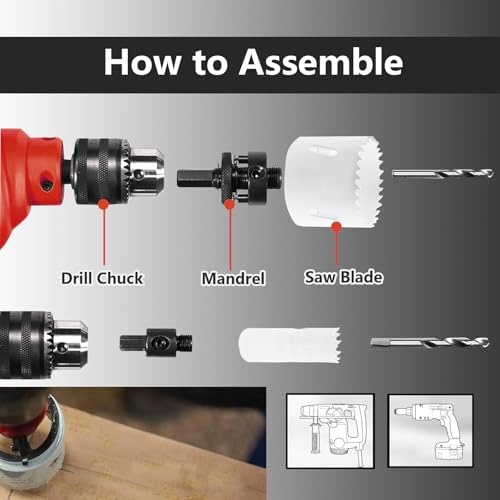 How to Assemble

Drill Chuck

Mandrel

Saw Blade