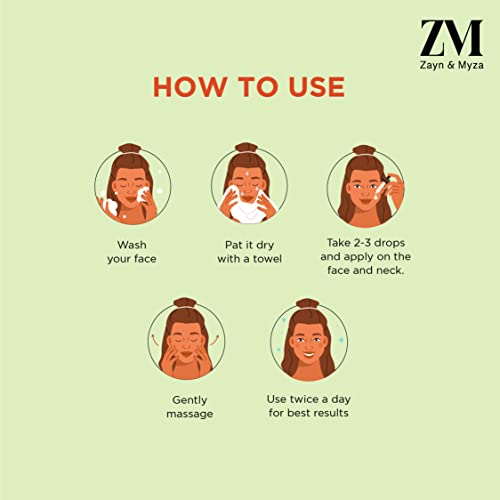 ZM
Zayn & Myza

HOW TO USE

Wash your face

Pat it dry with a towel

Take 2-3 drops and apply on the face and neck.

Gently massage

Use twice a day for best results