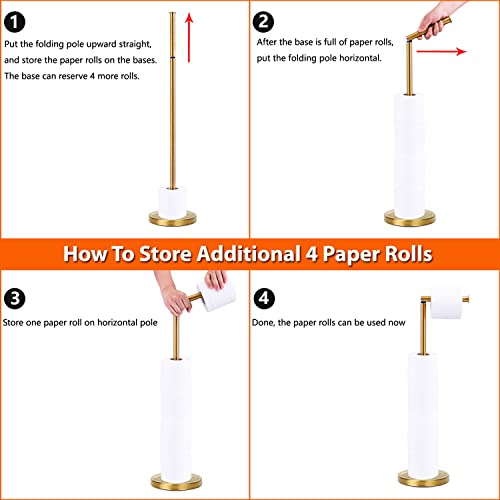 1
Put the folding pole upward straight, and store the paper rolls on the bases. The base can reserve 4 more rolls.

2
After the base is full of paper rolls, put the folding pole horizontal.

How To Store Additional 4 Paper Rolls

3
Store one paper roll on horizontal pole

4
Done, the paper rolls can be used now