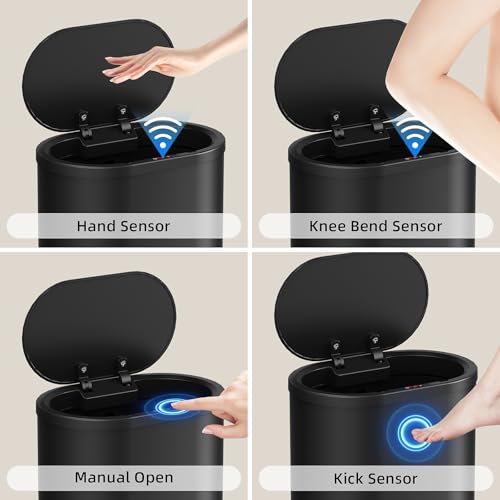 Hand Sensor

Knee Bend Sensor

Manual Open

Kick Sensor