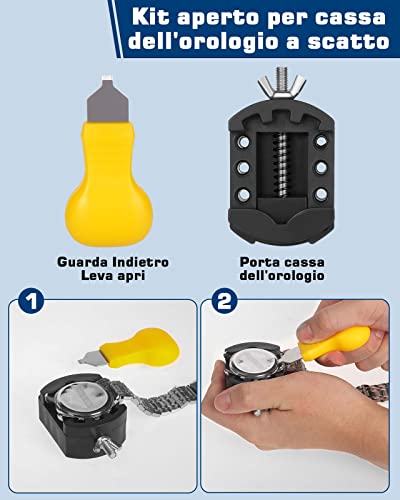 Kit aperto per cassa dell'orologio a scatto

Guarda Indietro
Leva apri

Porta cassa
dell'orologio

1

2