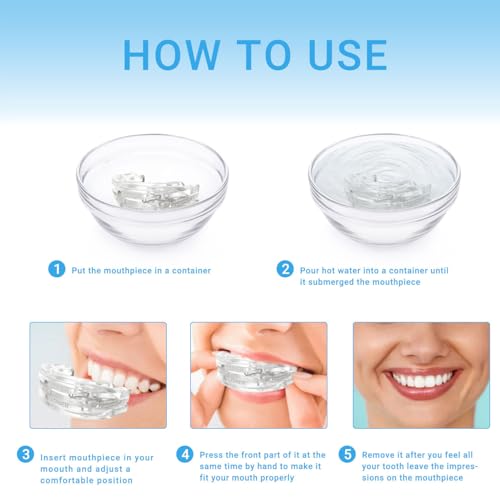 HOW TO USE

1 Put the mouthpiece in a container

2 Pour hot water into a container until it submerged the mouthpiece

3 Insert mouthpiece in your moouth and adjust a comfortable position

4 Press the front part of it at the same time by hand to make it fit your mouth properly

5 Remove it after you feel all your tooth leave the impressions on the mouthpiece