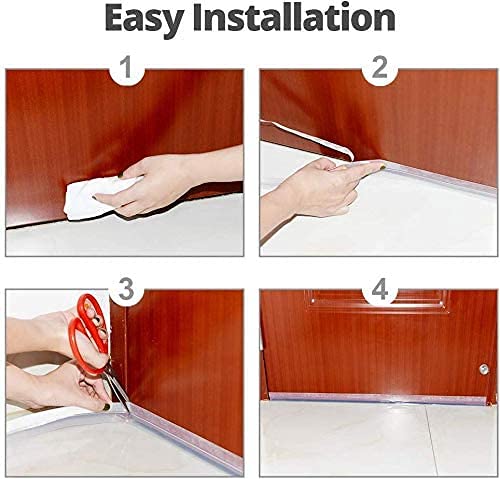 Easy Installation

1

2

3

4