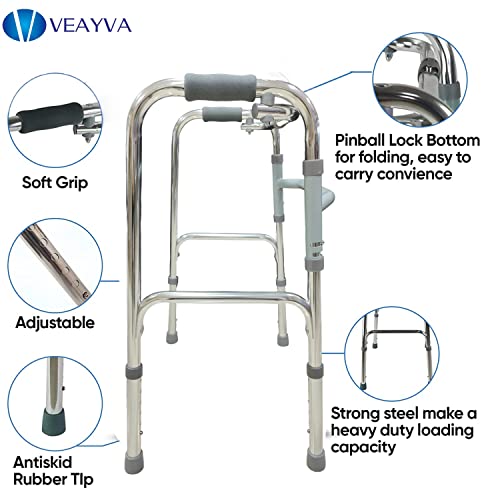 VEAYVA

Soft Grip

Adjustable

Antiskid Rubber TIp

Pinball Lock Bottom for folding, easy to carry convience

Strong steel make a heavy duty loading capacity