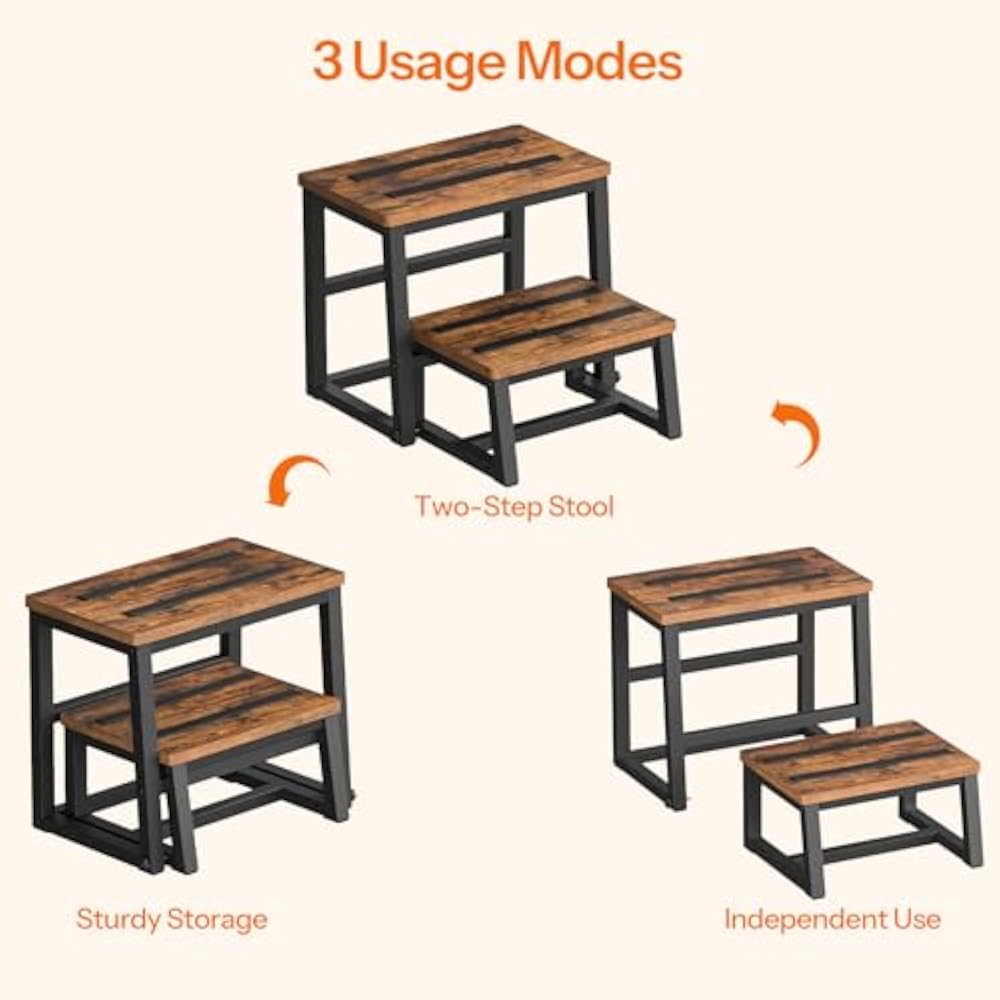 3 Usage Modes

Two-Step Stool

Sturdy Storage

Independent Use