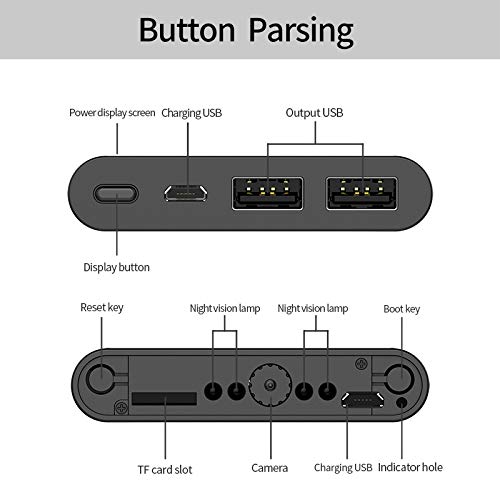 Button Parsing

Power display screen
Charging USB
Output USB

Display button

Reset key
Night vision lamp
Night vision lamp
Boot key

TF card slot
Camera
Charging USB
Indicator hole