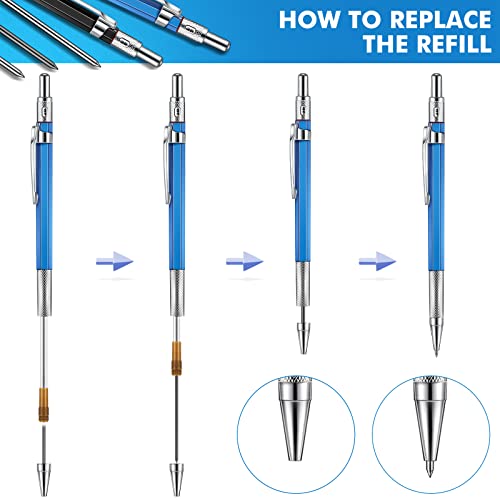 HOW TO REPLACE THE REFILL