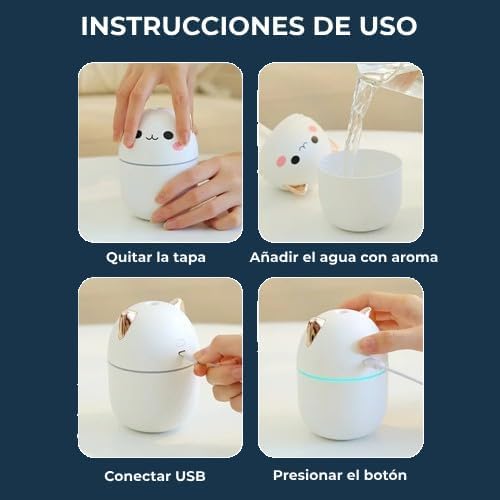 INSTRUCCIONES DE USO

Quitar la tapa

Añadir el agua con aroma

Conectar USB

Presionar el botón