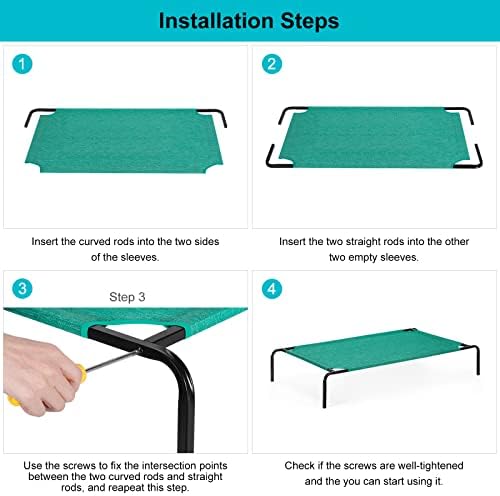 Installation Steps

1

Insert the curved rods into the two sides of the sleeves.

2

Insert the two straight rods into the other two empty sleeves.

3

Step 3

Use the screws to fix the intersection points between the two curved rods and straight rods, and reapeat this step.

4

Check if the screws are well-tightened and the you can start using it.