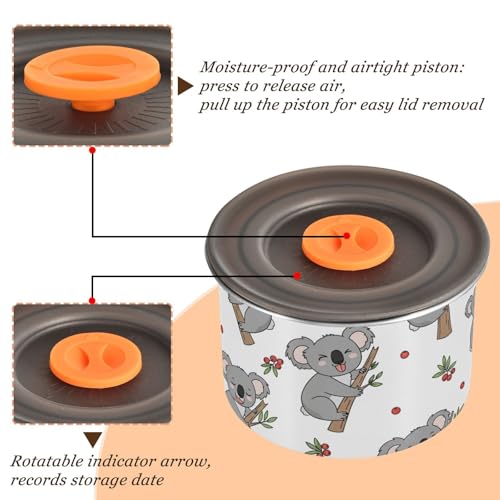 Moisture-proof and airtight piston:
press to release air,
pull up the piston for easy lid removal

Rotatable indicator arrow,
records storage date