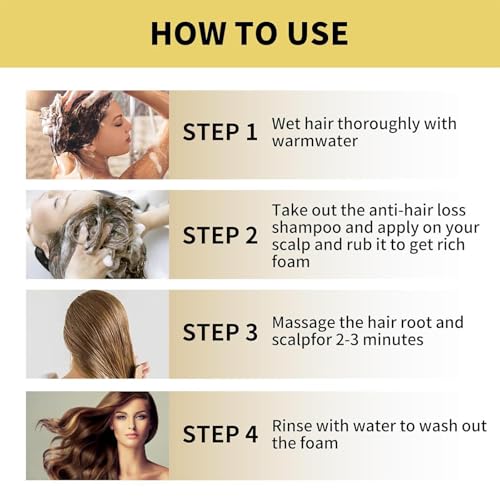 HOW TO USE

STEP 1 Wet hair thoroughly with warmwater

STEP 2 Take out the anti-hair loss shampoo and apply on your scalp and rub it to get rich foam

STEP 3 Massage the hair root and scalpfor 2-3 minutes

STEP 4 Rinse with water to wash out the foam