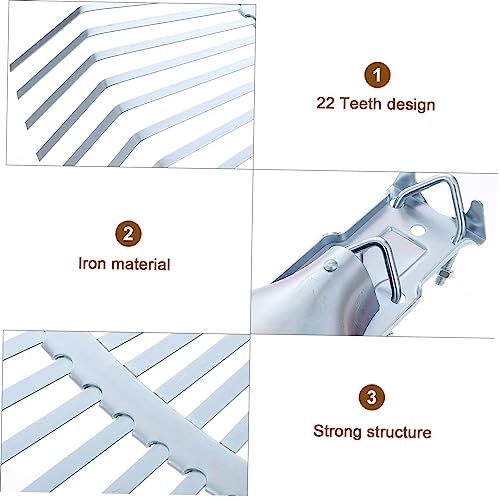 1
22 Teeth design

2
Iron material

3
Strong structure