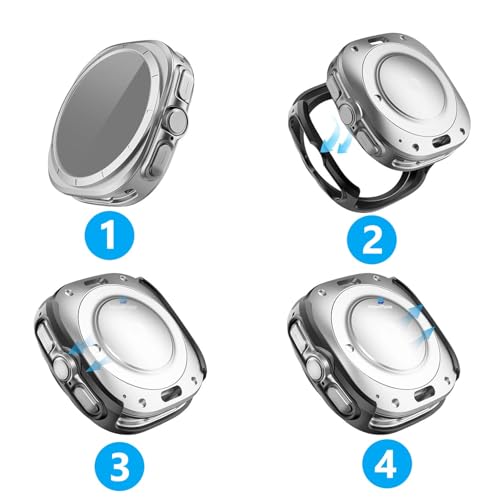 1

2

3

4