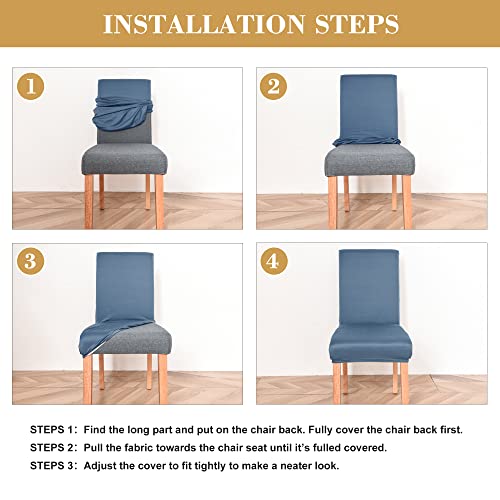 INSTALLATION STEPS

1

2

3

4

STEPS 1: Find the long part and put on the chair back. Fully cover the chair back first.

STEPS 2: Pull the fabric towards the chair seat until it's fulled covered.

STEPS 3: Adjust the cover to fit tightly to make a neater look.