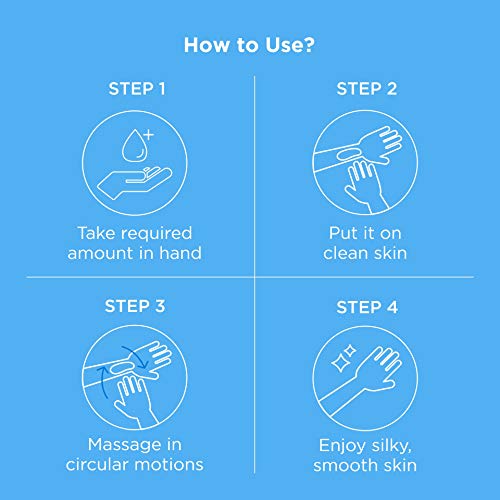 How to Use?

STEP 1

Take required amount in hand

STEP 2

Put it on clean skin

STEP 3

Massage in circular motions

STEP 4

Enjoy silky, smooth skin