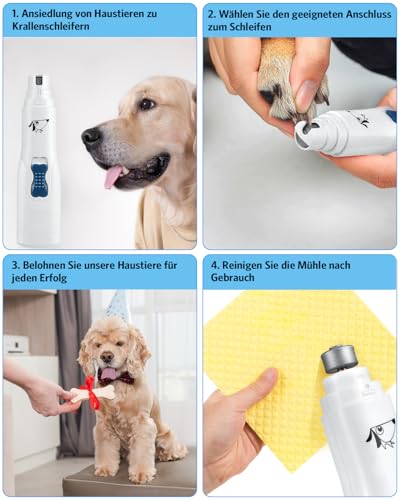 1. Ansiedlung von Haustieren zu Krallenschleifern

2. Wählen Sie den geeigneten Anschluss zum Schleifen

3. Belohnen Sie unsere Haustiere für jeden Erfolg

4. Reinigen Sie die Mühle nach Gebrauch