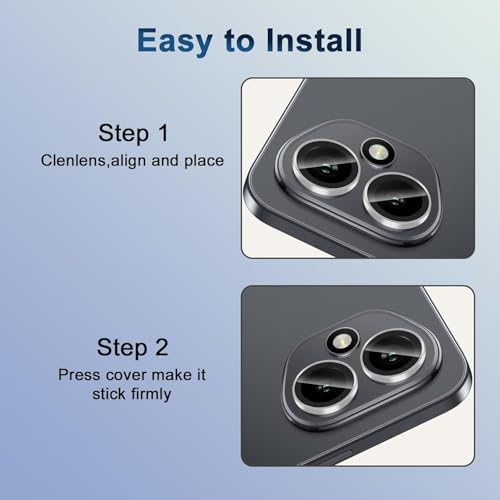 Easy to Install

Step 1
Clenlens,align and place

Step 2
Press cover make it stick firmly