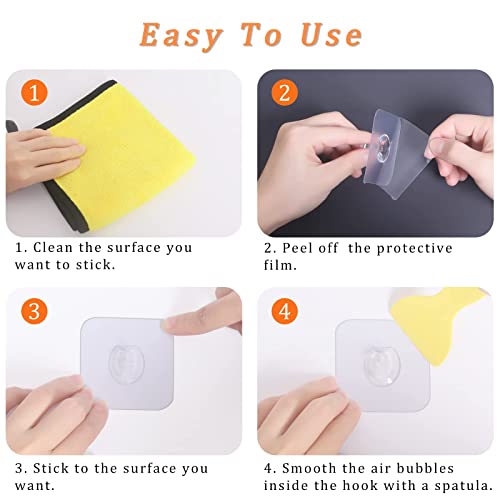 Easy To Use

1

1. Clean the surface you want to stick.

2

2. Peel off  the protective film.

3

3. Stick to the surface you want.

4

4. Smooth the air bubbles inside the hook with a spatula.