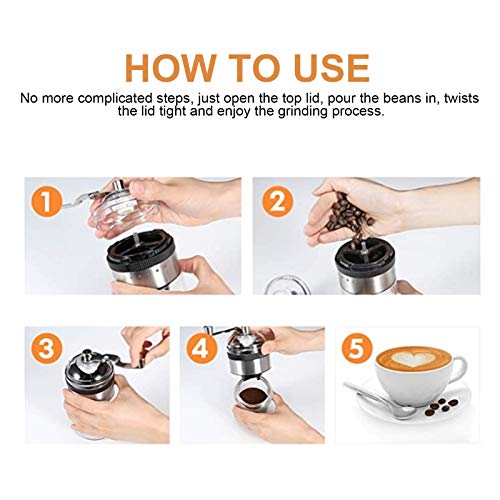 HOW TO USE

No more complicated steps, just open the top lid, pour the beans in, twists the lid tight and enjoy the grinding process.

1

2

3

4

5