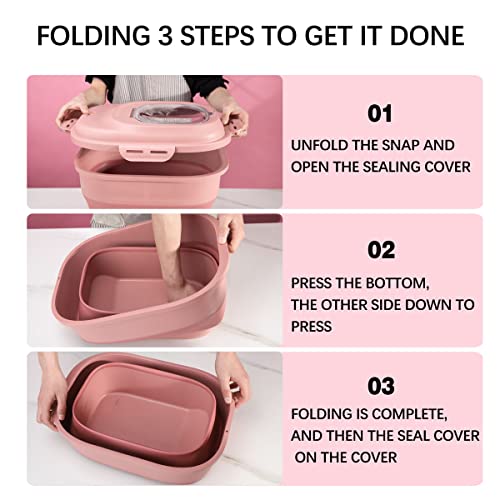 FOLDING 3 STEPS TO GET IT DONE

01

UNFOLD THE SNAP AND OPEN THE SEALING COVER

02

PRESS THE BOTTOM, THE OTHER SIDE DOWN TO PRESS

03

FOLDING IS COMPLETE, AND THEN THE SEAL COVER ON THE COVER