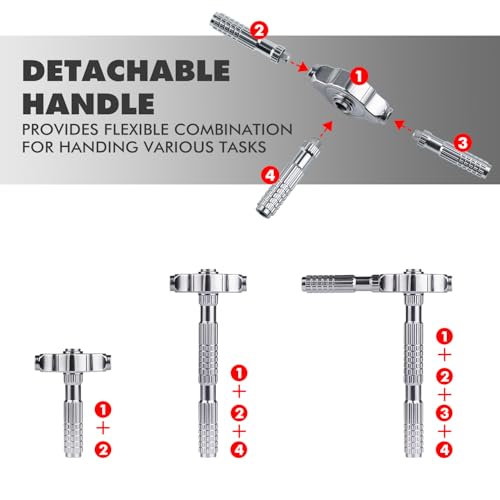 DETACHABLE HANDLE
PROVIDES FLEXIBLE COMBINATION FOR HANDING VARIOUS TASKS

2
1
3
4

1
+
2

1
+
2
+
4

1
+
2
+
3
+
4