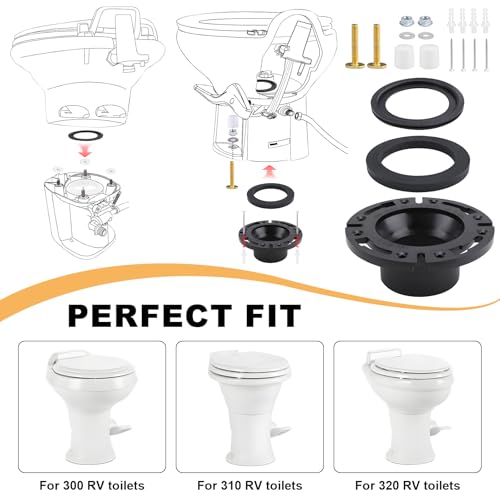 PERFECT FIT

For 300 RV toilets

For 310 RV toilets

For 320 RV toilets