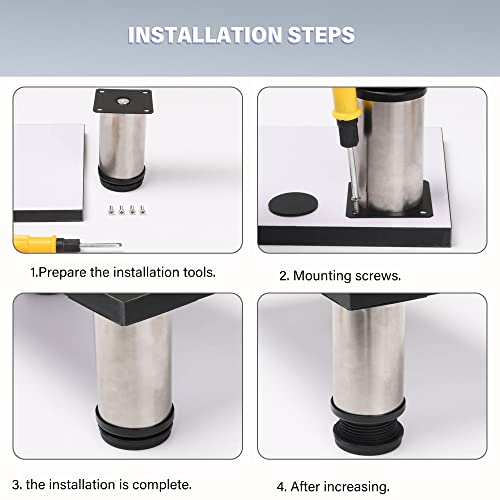 INSTALLATION STEPS

1.Prepare the installation tools.

2. Mounting screws.

3. the installation is complete.

4. After increasing.