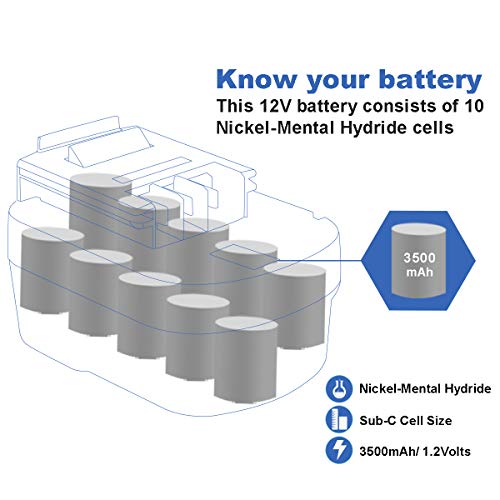 Know your battery
This 12V battery consists of 10 Nickel-Mental Hydride cells

3500 mAh

Nickel-Mental Hydride

Sub-C Cell Size

3500mAh/ 1.2Volts