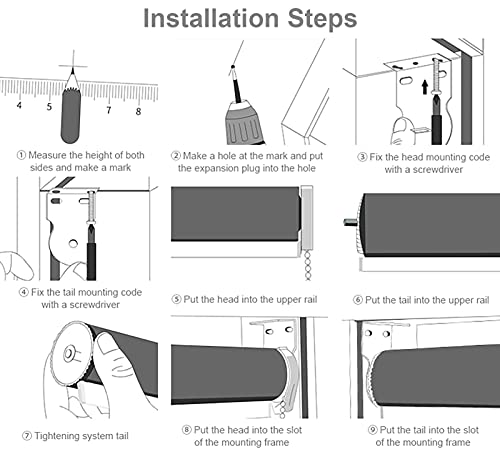 Installation Steps

4 5 7 8

① Measure the height of both sides and make a mark

② Make a hole at the mark and put the expansion plug into the hole

③ Fix the head mounting code with a screwdriver

④ Fix the tail mounting code with a screwdriver

⑤ Put the head into the upper rail

⑥ Put the tail into the upper rail

⑦ Tightening system tail

⑧ Put the head into the slot of the mounting frame

⑨ Put the tail into the slot of the mounting frame