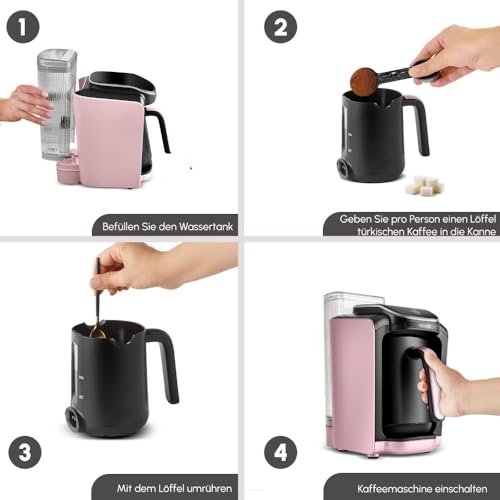 1

Befüllen Sie den Wassertank

2

Geben Sie pro Person einen Löffel türkischen Kaffee in die Kanne

3

Mit dem Löffel umrühren

4

Kaffeemaschine einschalten