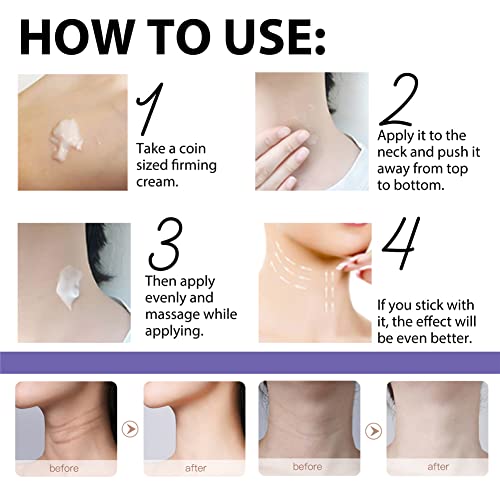 HOW TO USE:

1
Take a coin sized firming cream.

2
Apply it to the neck and push it away from top to bottom.

3
Then apply evenly and massage while applying.

4
If you stick with it, the effect will be even better.

before

after

before

after