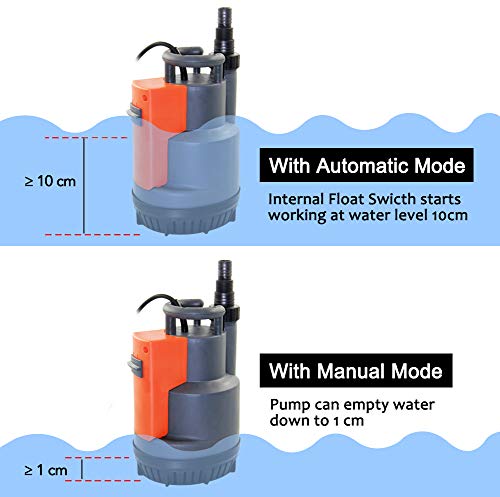 ≥ 10 cm

With Automatic Mode

Internal Float Swicth starts working at water level 10cm

With Manual Mode

Pump can empty water down to 1 cm

≥ 1 cm