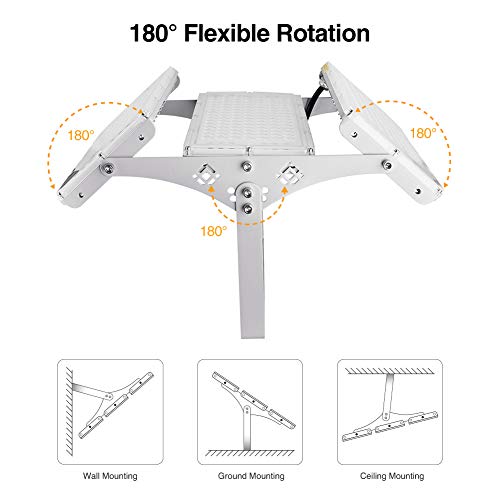 180° Flexible Rotation

180°

180°

180°

Wall Mounting

Ground Mounting

Ceiling Mounting