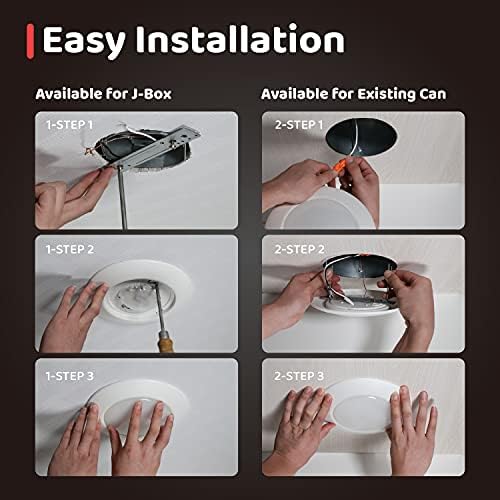 Easy Installation

Available for J-Box

1-STEP 1

1-STEP 2

1-STEP 3

Available for Existing Can

2-STEP 1

2-STEP 2

2-STEP 3