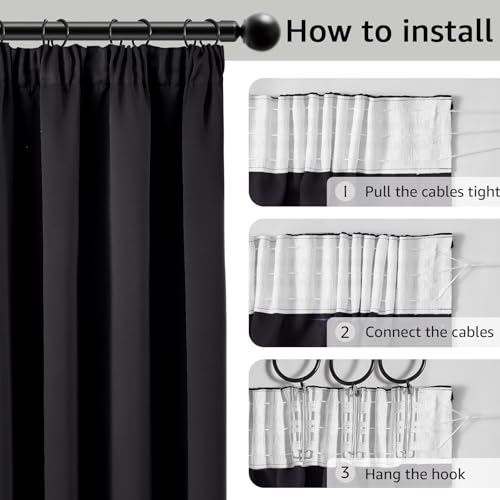 How to install

1 Pull the cables tight

2 Connect the cables

3 Hang the hook