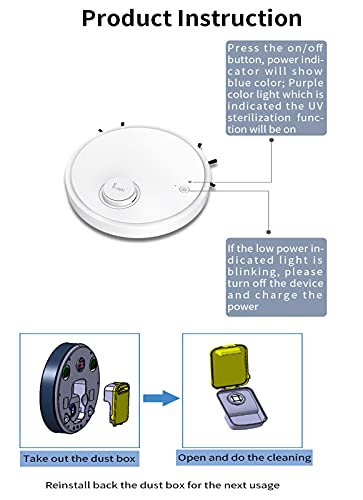 Product Instruction

Press the on/off button, power indicator will show blue color; Purple color light which is indicated the UV sterilization function will be on

If the low power indicated light is blinking, please turn off the device and charge the power

Take out the dust box

Open and do the cleaning

Reinstall back the dust box for the next usage