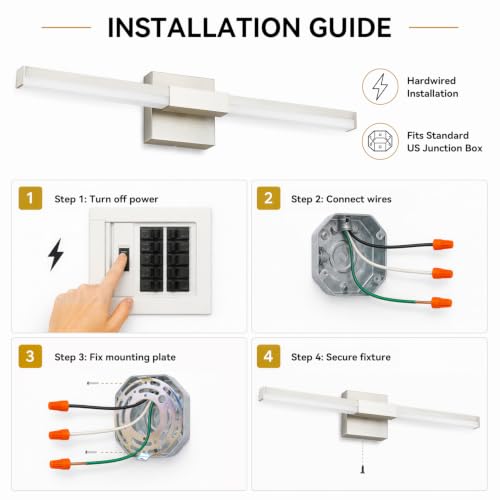 INSTALLATION GUIDE

Hardwired Installation

Fits Standard US Junction Box

1 Step 1: Turn off power

2 Step 2: Connect wires

3 Step 3: Fix mounting plate

4 Step 4: Secure fixture