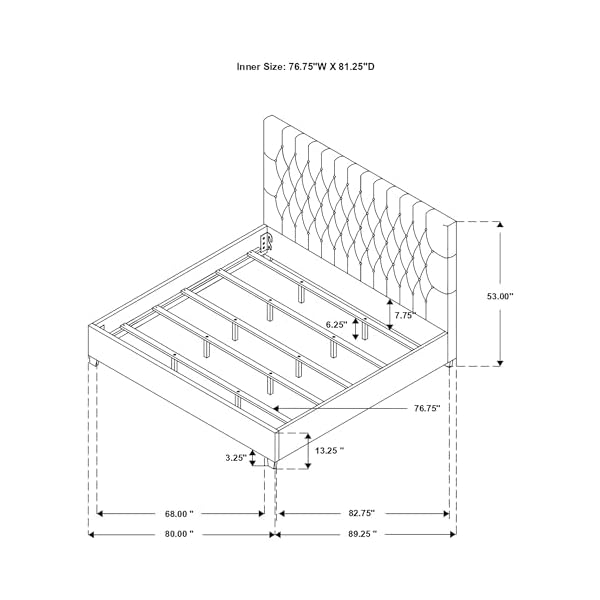 Inner Size: 76.75"W X 81.25"D

53.00"

7.75"

6.25"

76.75"

13.25 "

3.25"

68.00 "

82.75"

80.00 "

89.25 "