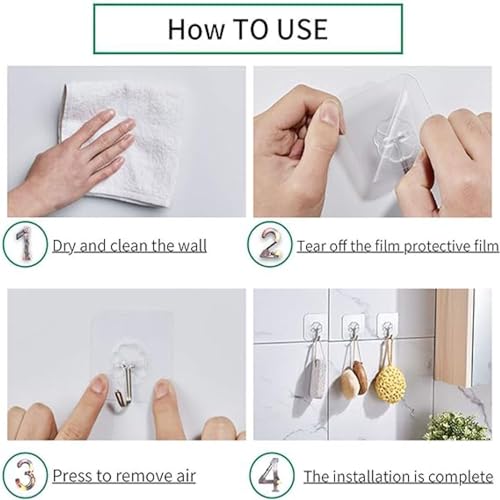 How TO USE

1 Dry and clean the wall

2 Tear off the film protective film

3 Press to remove air

4 The installation is complete