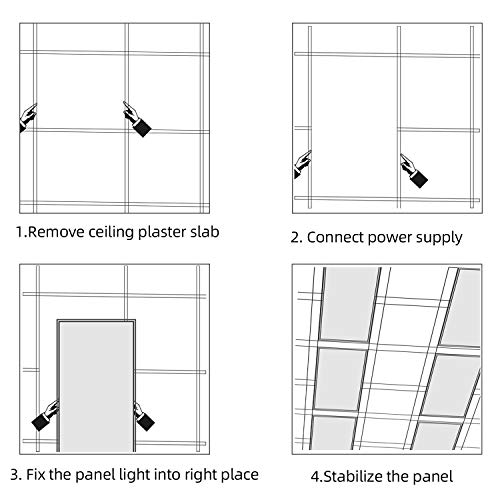 1.Remove ceiling plaster slab

2. Connect power supply

3. Fix the panel light into right place

4.Stabilize the panel