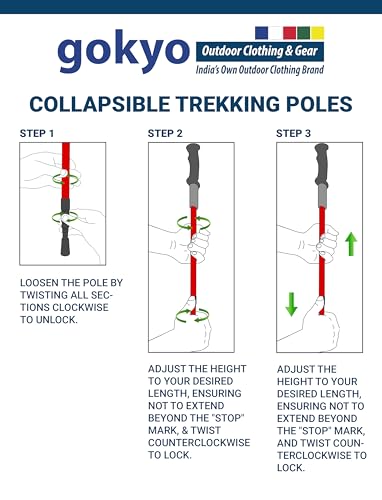 gokyo
Outdoor Clothing & Gear
India's Own Outdoor Clothing Brand

COLLAPSIBLE TREKKING POLES

STEP 1

LOOSEN THE POLE BY TWISTING ALL SECTIONS CLOCKWISE TO UNLOCK.

STEP 2

ADJUST THE HEIGHT TO YOUR DESIRED LENGTH, ENSURING NOT TO EXTEND BEYOND THE "STOP" MARK, & TWIST COUNTERCLOCKWISE TO LOCK.

STEP 3

ADJUST THE HEIGHT TO YOUR DESIRED LENGTH, ENSURING NOT TO EXTEND BEYOND THE "STOP" MARK, AND TWIST COUNTERCLOCKWISE TO LOCK.