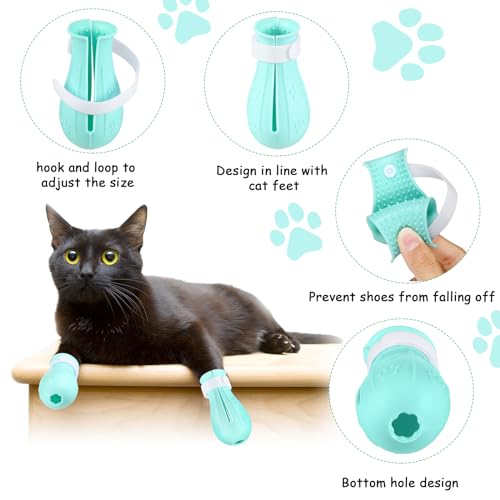 hook and loop to adjust the size

Design in line with cat feet

Prevent shoes from falling off

Bottom hole design