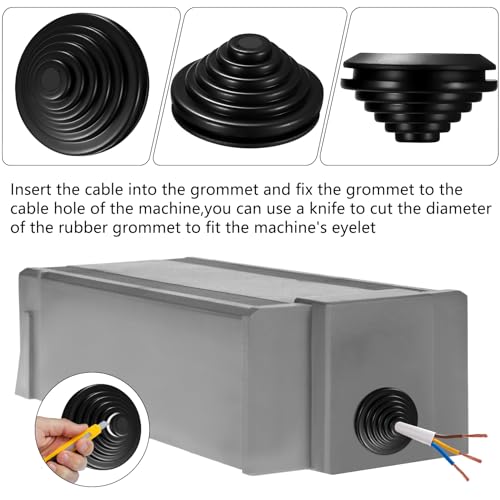 Insert the cable into the grommet and fix the grommet to the cable hole of the machine,you can use a knife to cut the diameter of the rubber grommet to fit the machine's eyelet