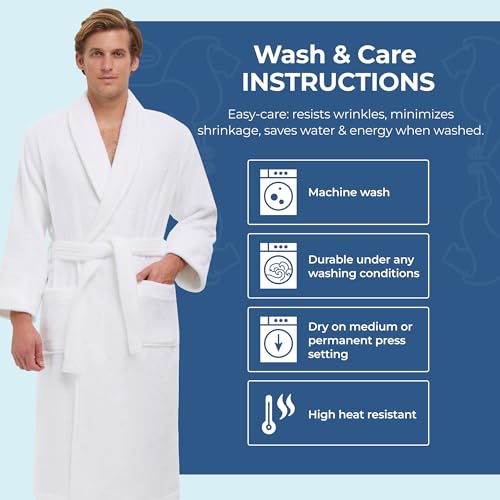 Wash & Care
INSTRUCTIONS

Easy-care: resists wrinkles, minimizes shrinkage, saves water & energy when washed.

Machine wash

Durable under any washing conditions

Dry on medium or permanent press setting

High heat resistant