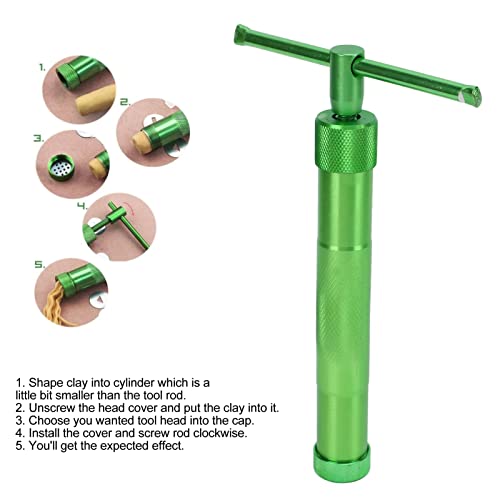 1.

2.

3.

4.

5.

1. Shape clay into cylinder which is a little bit smaller than the tool rod.
2. Unscrew the head cover and put the clay into it.
3. Choose you wanted tool head into the cap.
4. Install the cover and screw rod clockwise.
5. You'll get the expected effect.