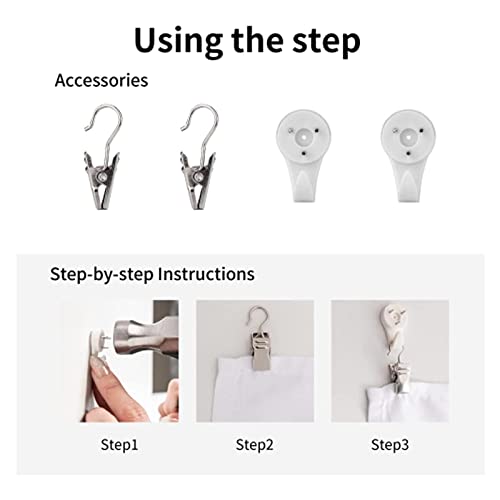 Using the step

Accessories

Step-by-step Instructions

Step1

Step2

Step3